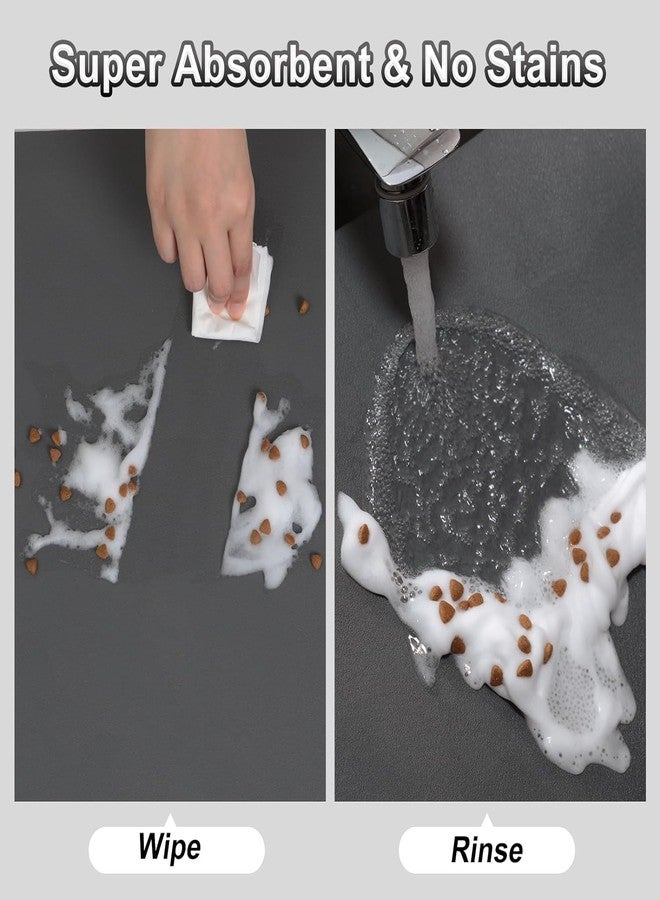 Super Absorbent & No Stains

Wipe

Rinse